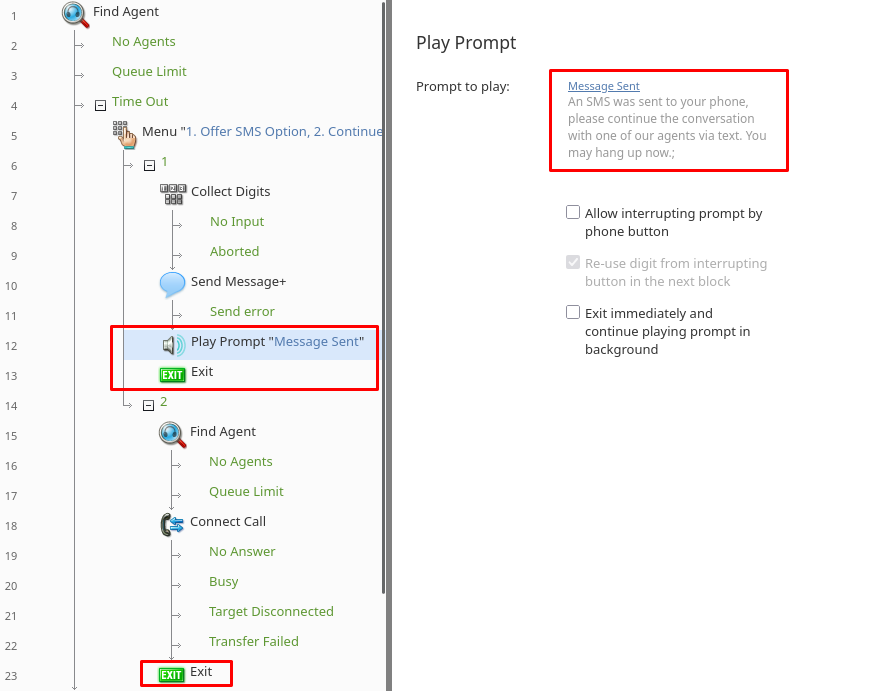 1 Find Agent
2 No Agents
3 Queue Limit
4 Time Out
5 Menu "1. Offer SMS Option, 2. Continue
6 1
7 Collect Digits
8 No Input
9 Aborted
10 Send Message+
11 Send error
12 Play Prompt "Message Sent"
13 EXIT Exit
14 2
15 Find Agent
16 No Agents
17 Queue Limit
18 Connect Call
19 No Answer
20 Busy
21 Target Disconnected
22 Transfer Failed
23 EXIT Exit

Play Prompt

Prompt to play: Message Sent
An SMS was sent to your phone, please continue the conversation with one of our agents via text. You may hang up now.;

Allow interrupting prompt by phone button

Re-use digit from interrupting button in the next block

Exit immediately and continue playing prompt in background